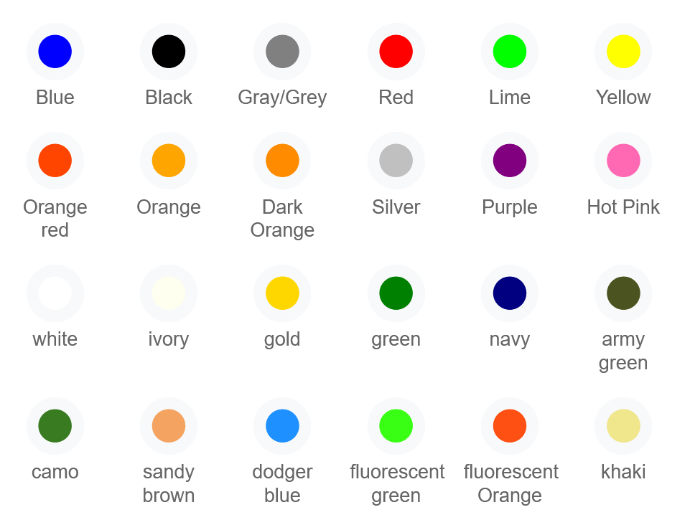 Blue
Black
Gray/Grey
Red
Lime
Yellow

Orange red
Orange
Dark Orange
Silver
Purple
Hot Pink

white
ivory
gold
green
navy
army green

camo
sandy brown
dodger blue
fluorescent green
fluorescent Orange
khaki